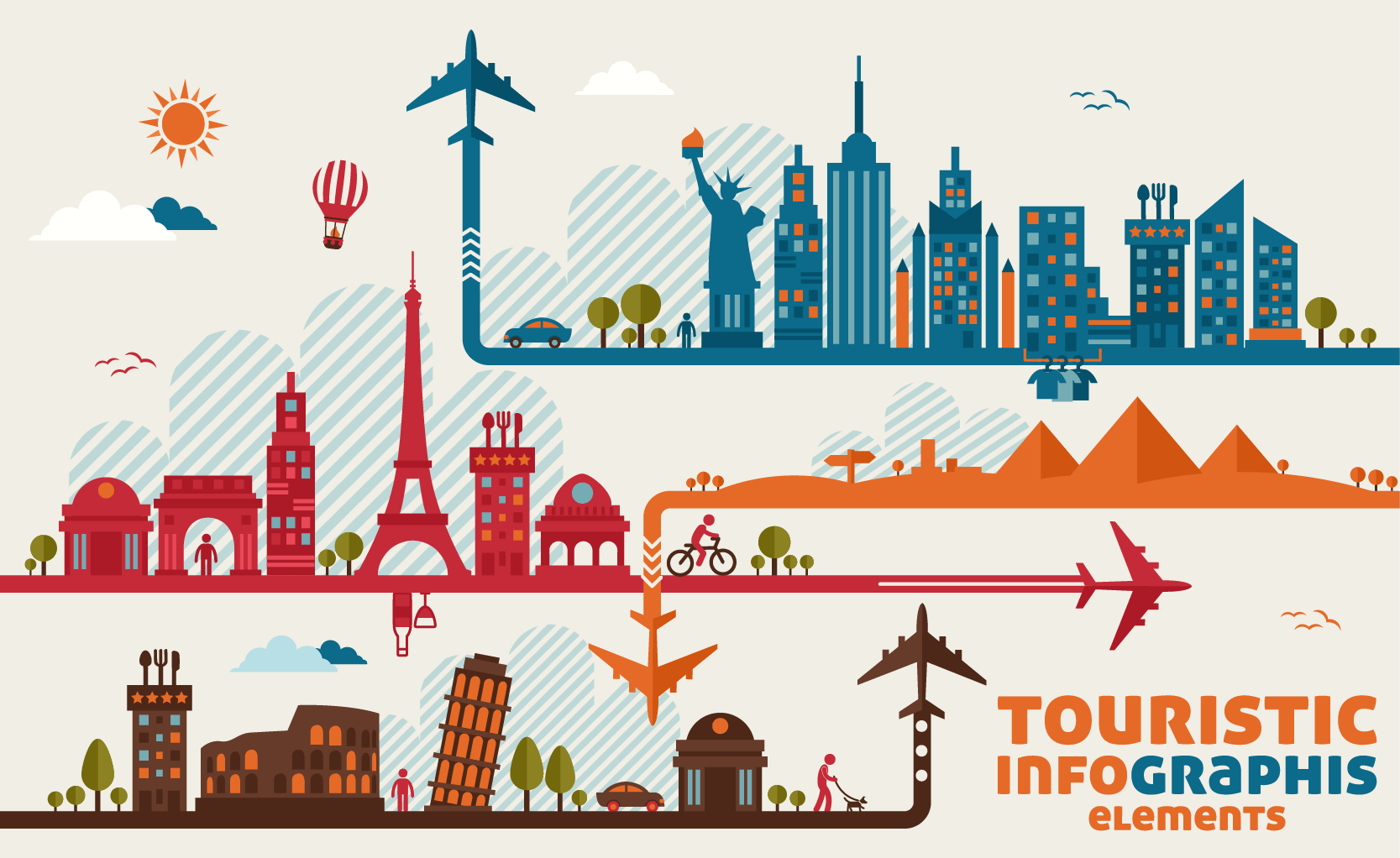 TOURISTIC
INFOGRAPHIS
ELEMENTS